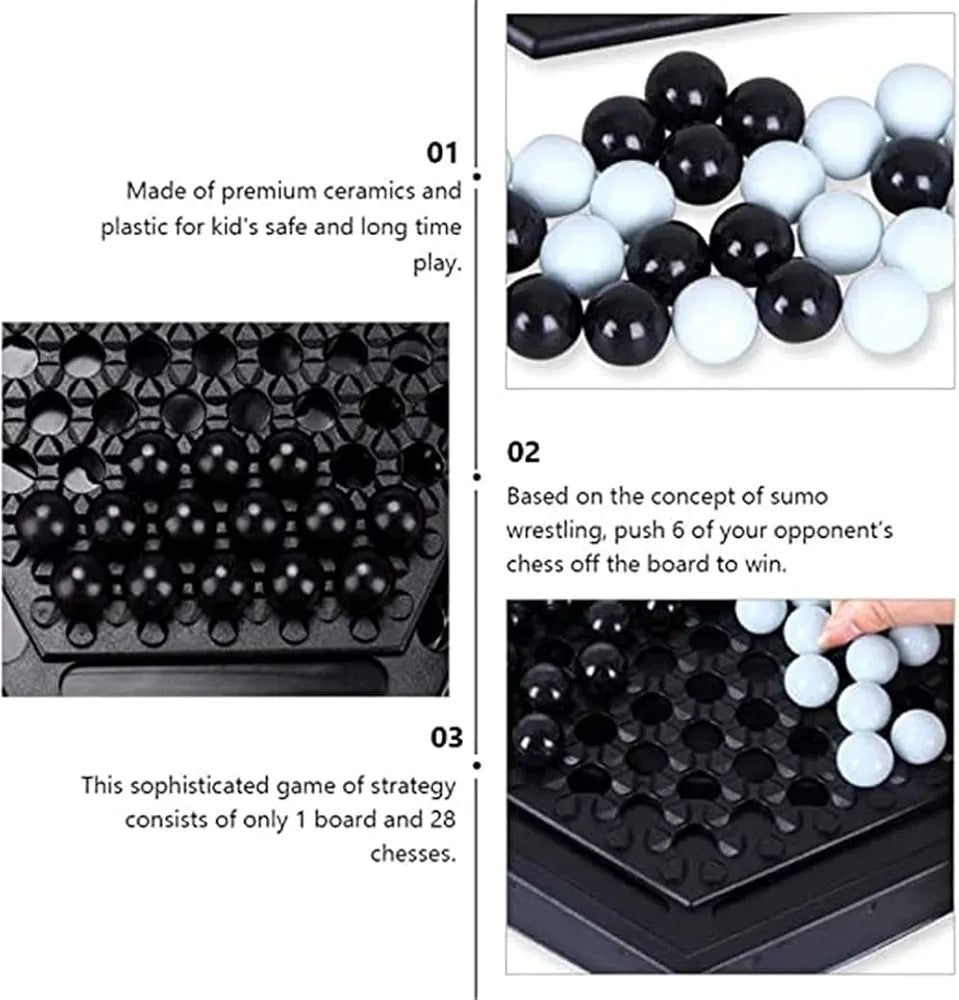 01

Made of premium ceramics and plastic for kid's safe and long time play.

02

Based on the concept of sumo wrestling, push 6 of your opponent's chess off the board to win.

03

This sophisticated game of strategy consists of only 1 board and 28 chesses.