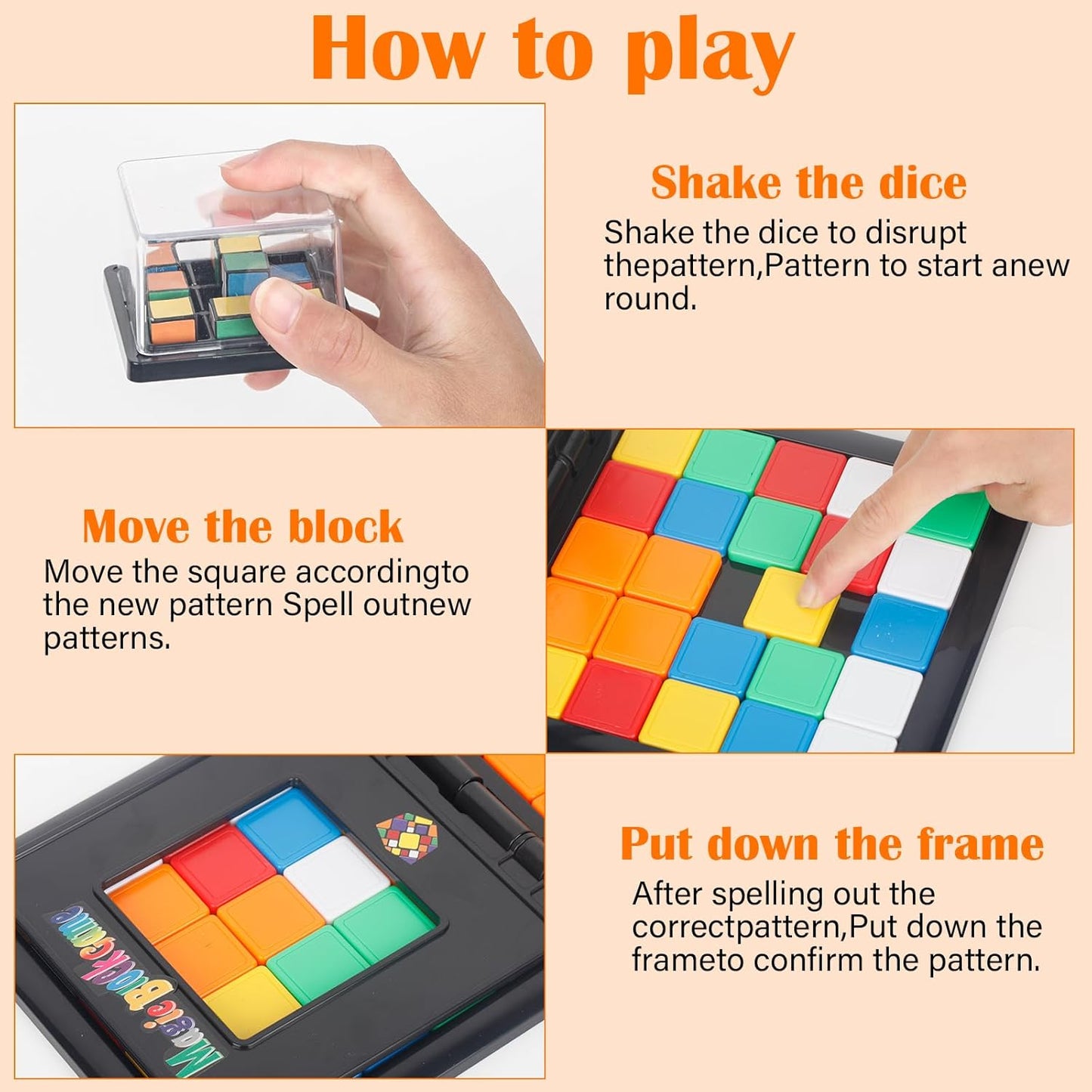 How to play

Shake the dice

Shake the dice to disrupt thepattern,Pattern to start anew round.

Move the block

Move the square accordingto the new pattern Spell outnew patterns.

Magic Block Game

Put down the frame

After spelling out the correctpattern,Put down the frameto confirm the pattern.