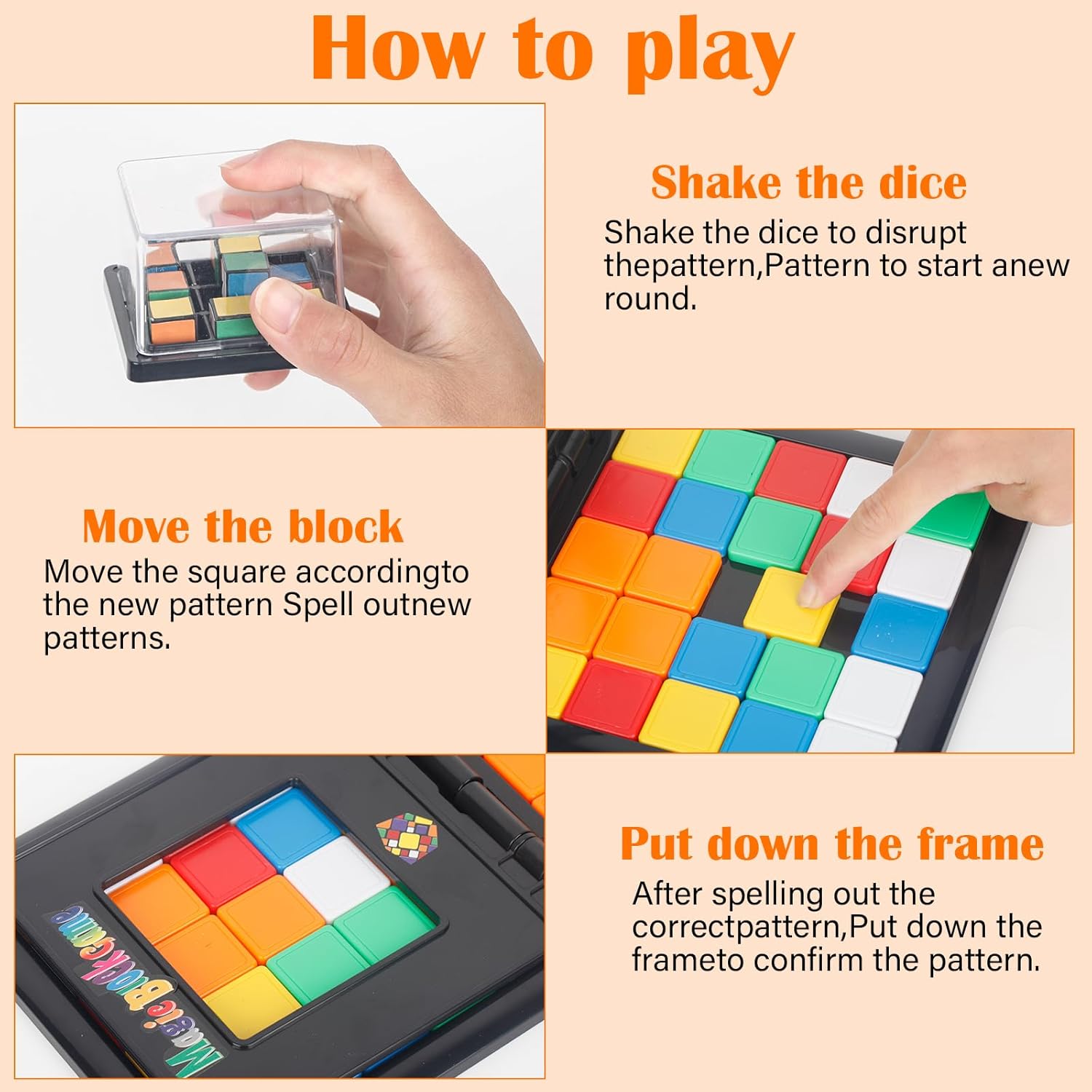 How to play

Shake the dice

Shake the dice to disrupt thepattern,Pattern to start anew round.

Move the block

Move the square accordingto the new pattern Spell outnew patterns.

Put down the frame

After spelling out the correctpattern,Put down the frameto confirm the pattern.

Magic Block Game