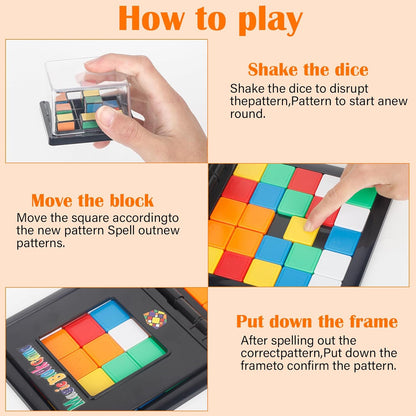 How to play

Shake the dice
Shake the dice to disrupt thepattern,Pattern to start anew round.

Move the block
Move the square accordingto the new pattern Spell outnew patterns.

Put down the frame
After spelling out the correctpattern,Put down the frameto confirm the pattern.

Magic Block Game